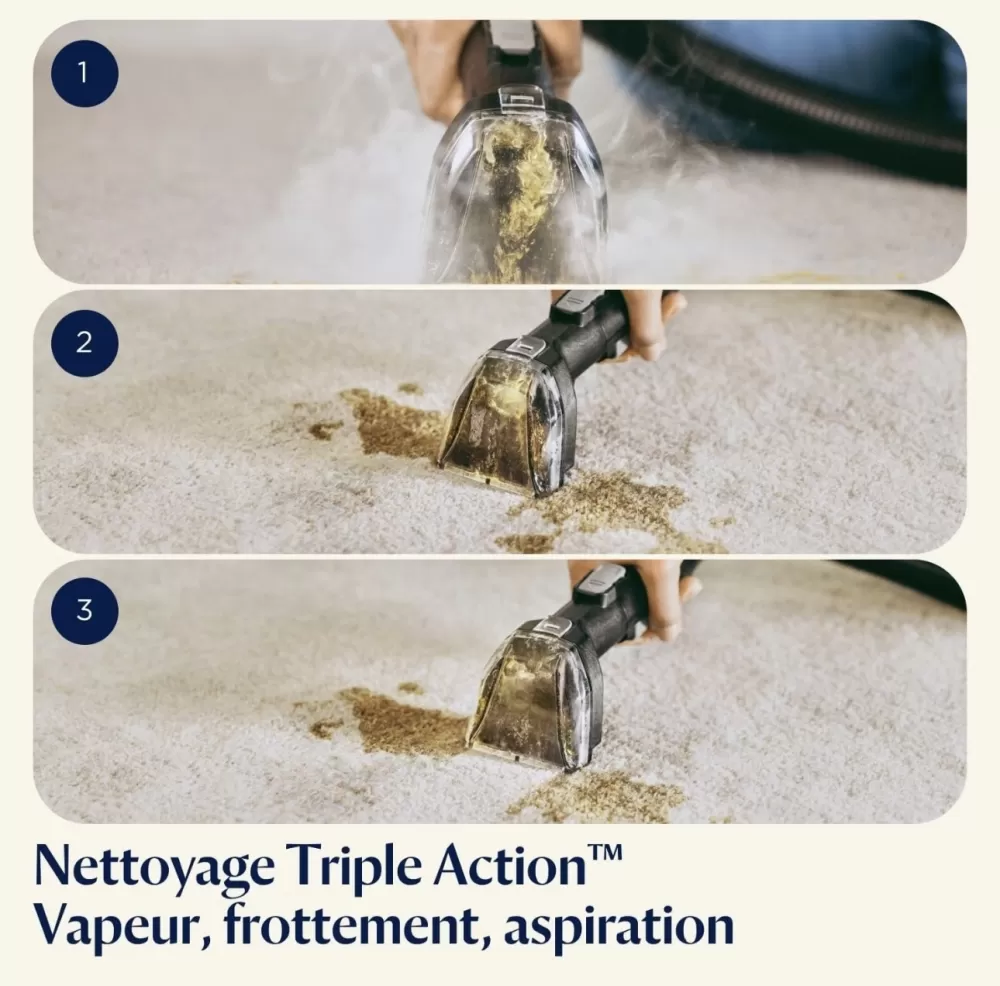 1

2

3

Nettoyage Triple Action™
Vapeur, frottement, aspiration